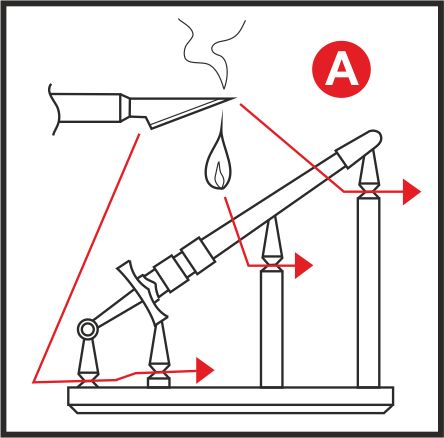 A